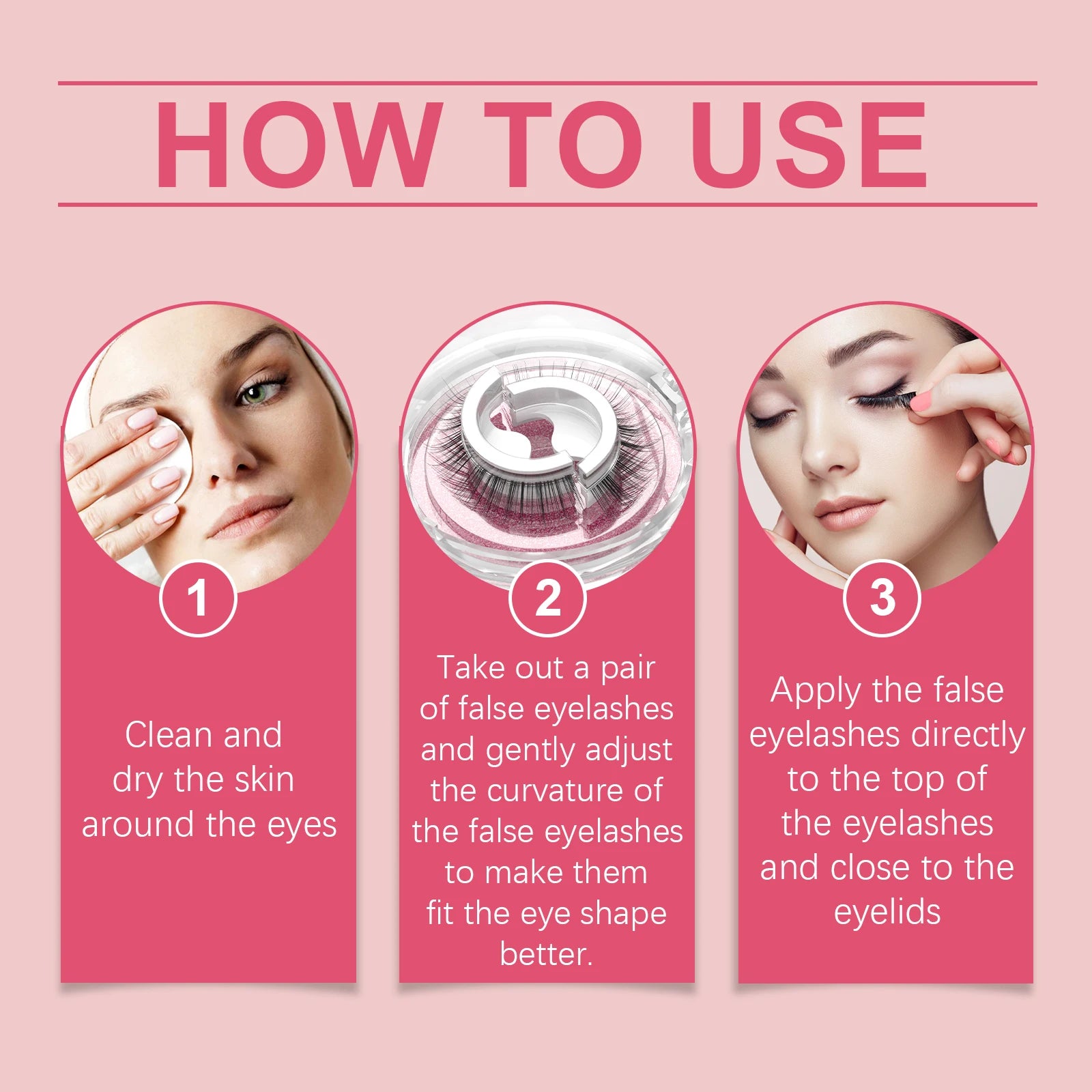 HOW TO USE

1

Clean and dry the skin around the eyes

2

Take out a pair of false eyelashes and gently adjust the curvature of the false eyelashes to make them fit the eye shape better.

3

Apply the false eyelashes directly to the top of the eyelashes and close to the eyelids