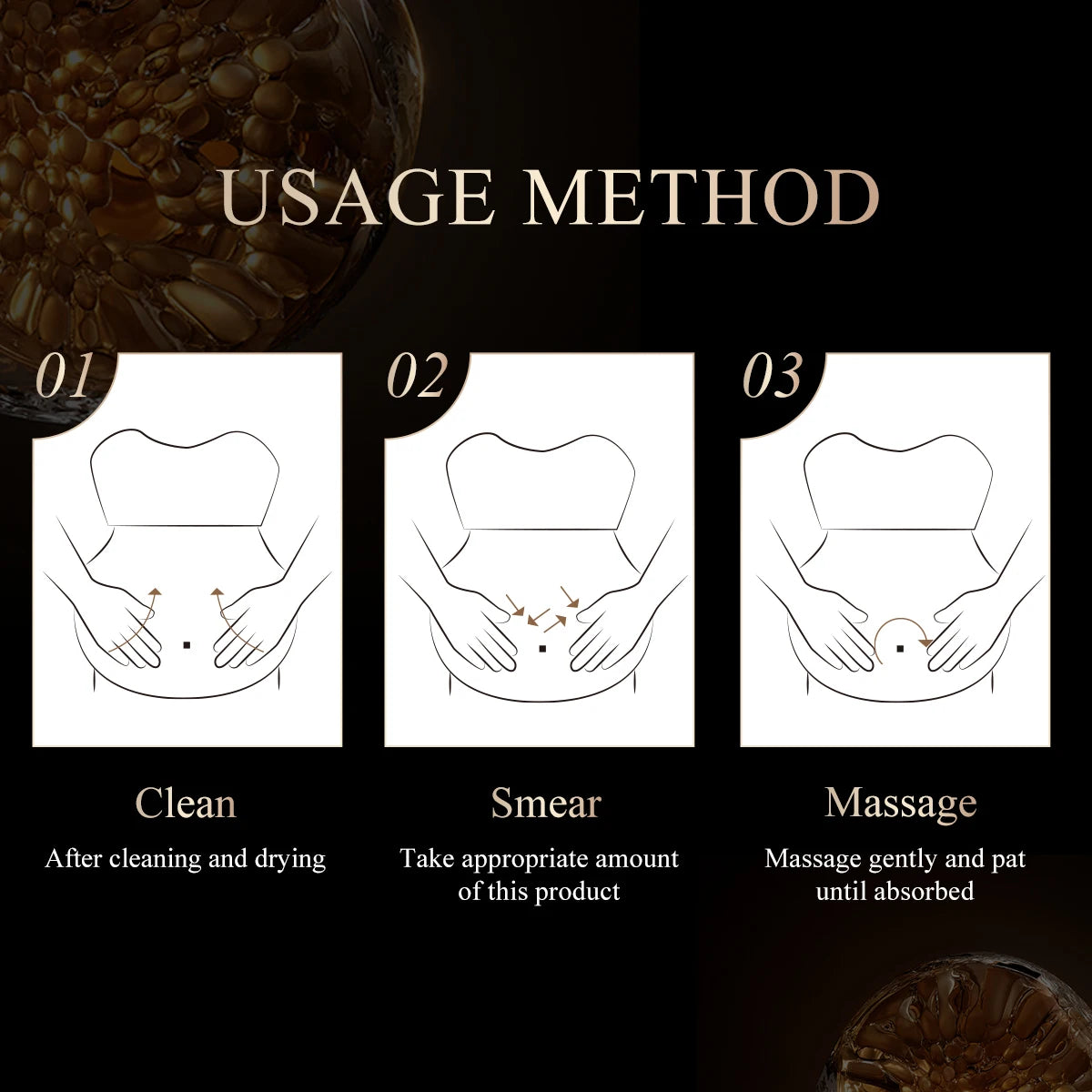 USAGE METHOD

01

Clean

After cleaning and drying

02

Smear

Take appropriate amount of this product

03

Massage

Massage gently and pat until absorbed