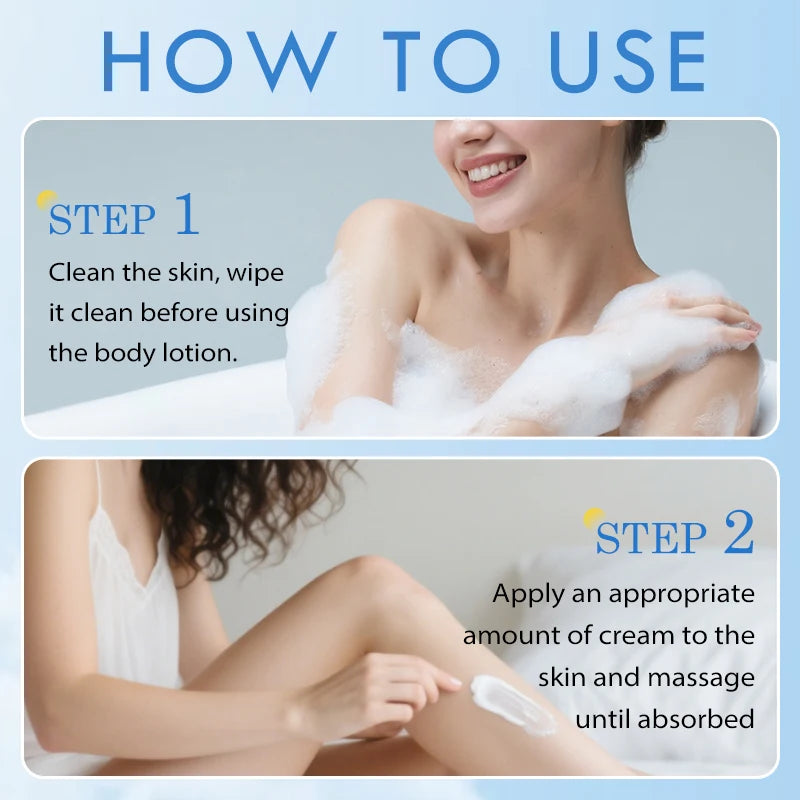 HOW TO USE

STEP 1
Clean the skin, wipe it clean before using the body lotion.

STEP 2
Apply an appropriate amount of cream to the skin and massage until absorbed