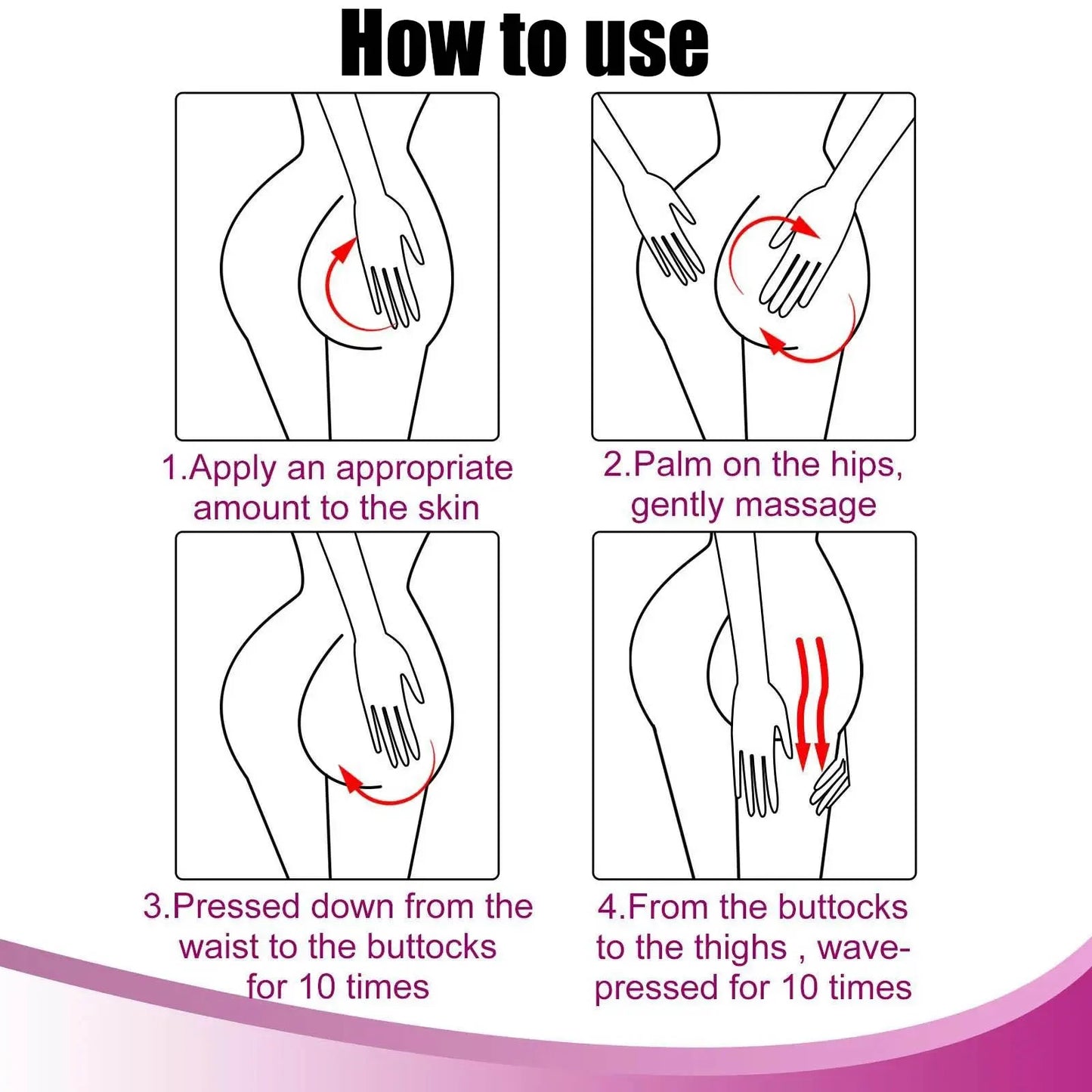 How to use

1.Apply an appropriate amount to the skin

2.Palm on the hips, gently massage

3.Pressed down from the waist to the buttocks for 10 times

4.From the buttocks to the thighs , wave-pressed for 10 times