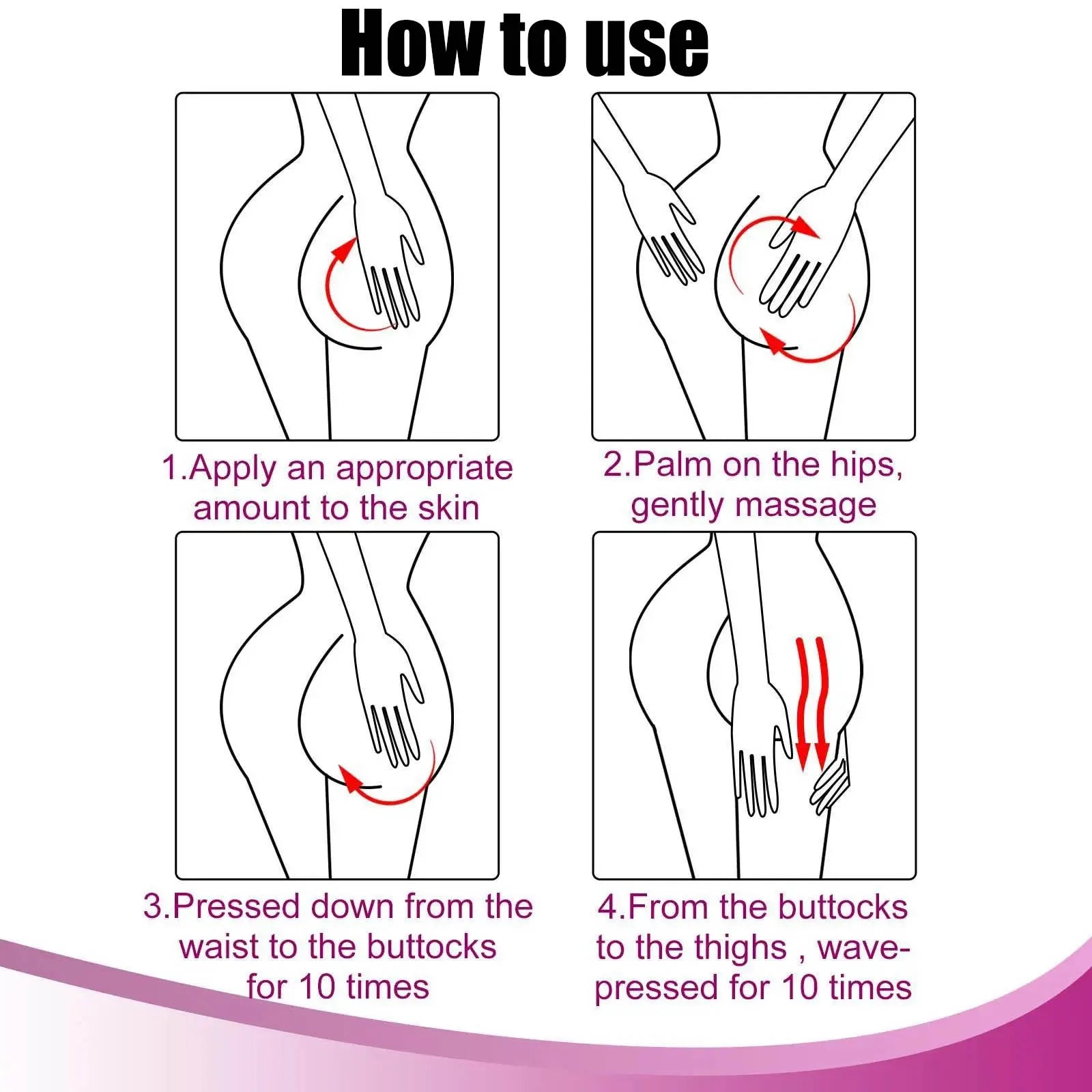 How to use

1.Apply an appropriate amount to the skin

2.Palm on the hips, gently massage

3.Pressed down from the waist to the buttocks for 10 times

4.From the buttocks to the thighs , wave-pressed for 10 times