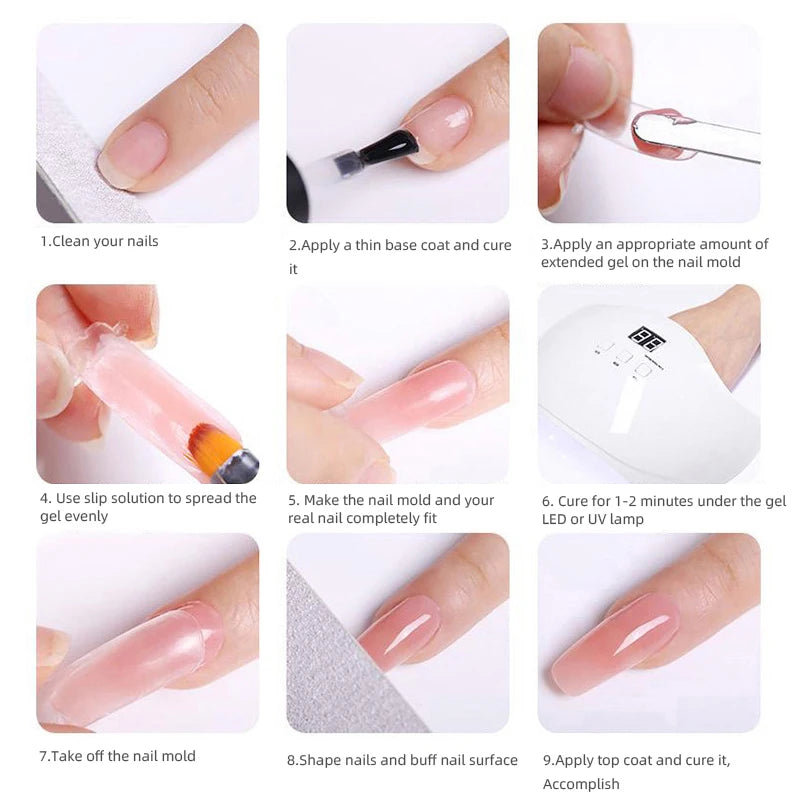 1.Clean your nails

2.Apply a thin base coat and cure it

3.Apply an appropriate amount of extended gel on the nail mold

4. Use slip solution to spread the gel evenly

5. Make the nail mold and your real nail completely fit

6. Cure for 1-2 minutes under the gel LED or UV lamp

7.Take off the nail mold

8.Shape nails and buff nail surface

9.Apply top coat and cure it, Accomplish