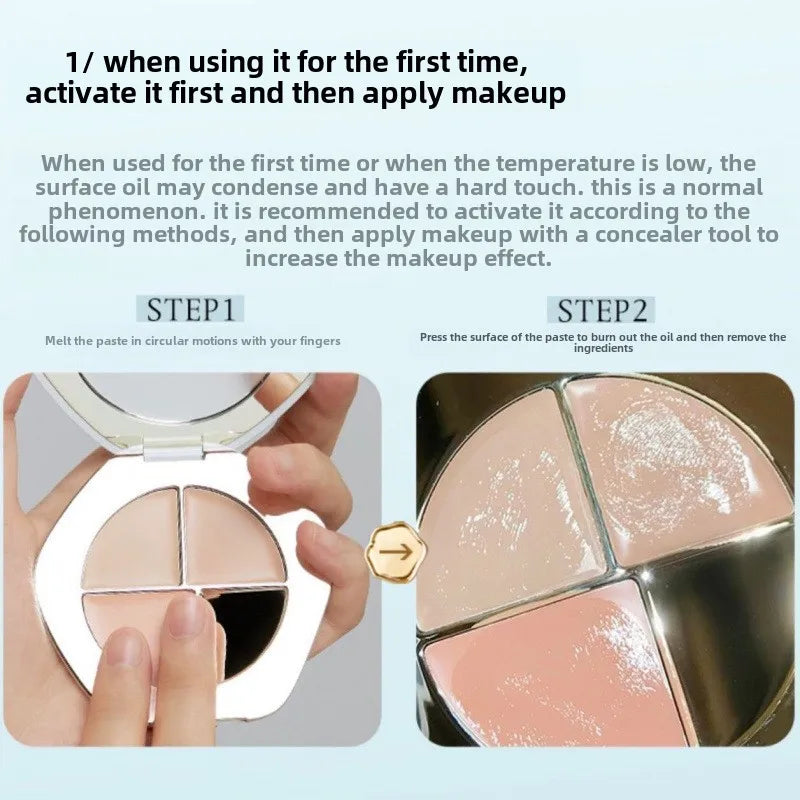 1/ when using it for the first time, activate it first and then apply makeup

When used for the first time or when the temperature is low, the surface oil may condense and have a hard touch. this is a normal phenomenon. it is recommended to activate it according to the following methods, and then apply makeup with a concealer tool to increase the makeup effect.

STEP1

Melt the paste in circular motions with your fingers

STEP2

Press the surface of the paste to burn out the oil and then remove the ingredients