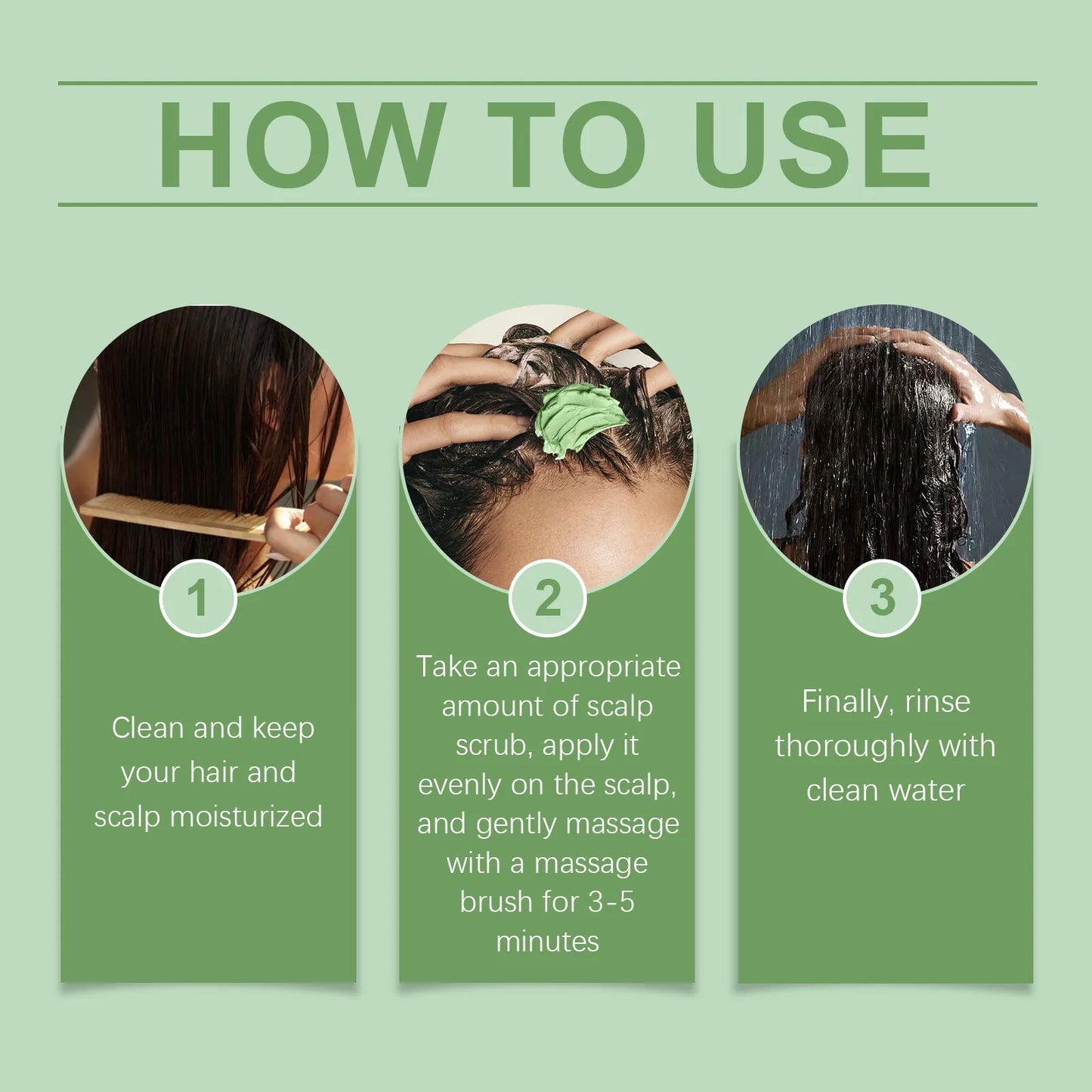 HOW TO USE

1

Clean and keep your hair and scalp moisturized

2

Take an appropriate amount of scalp scrub, apply it evenly on the scalp, and gently massage with a massage brush for 3-5 minutes

3

Finally, rinse thoroughly with clean water