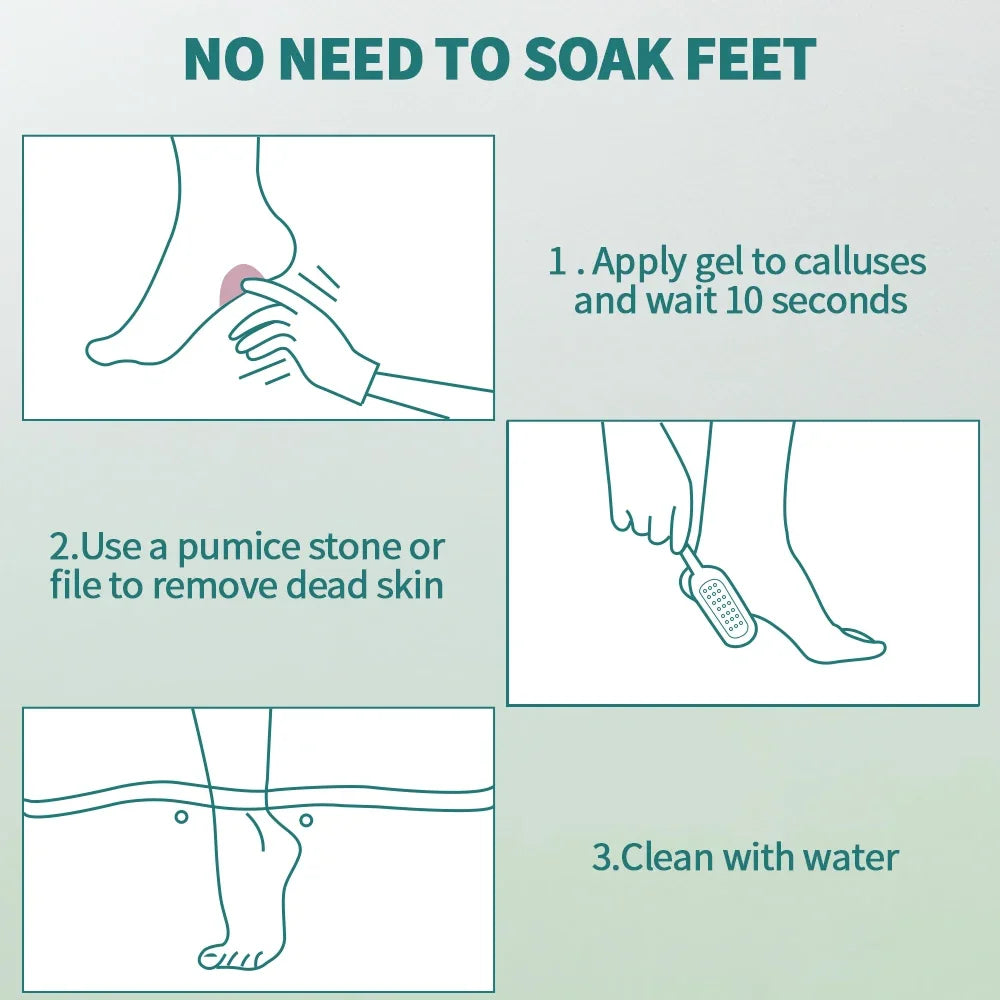 NO NEED TO SOAK FEET

1 . Apply gel to calluses and wait 10 seconds

2.Use a pumice stone or file to remove dead skin

3.Clean with water