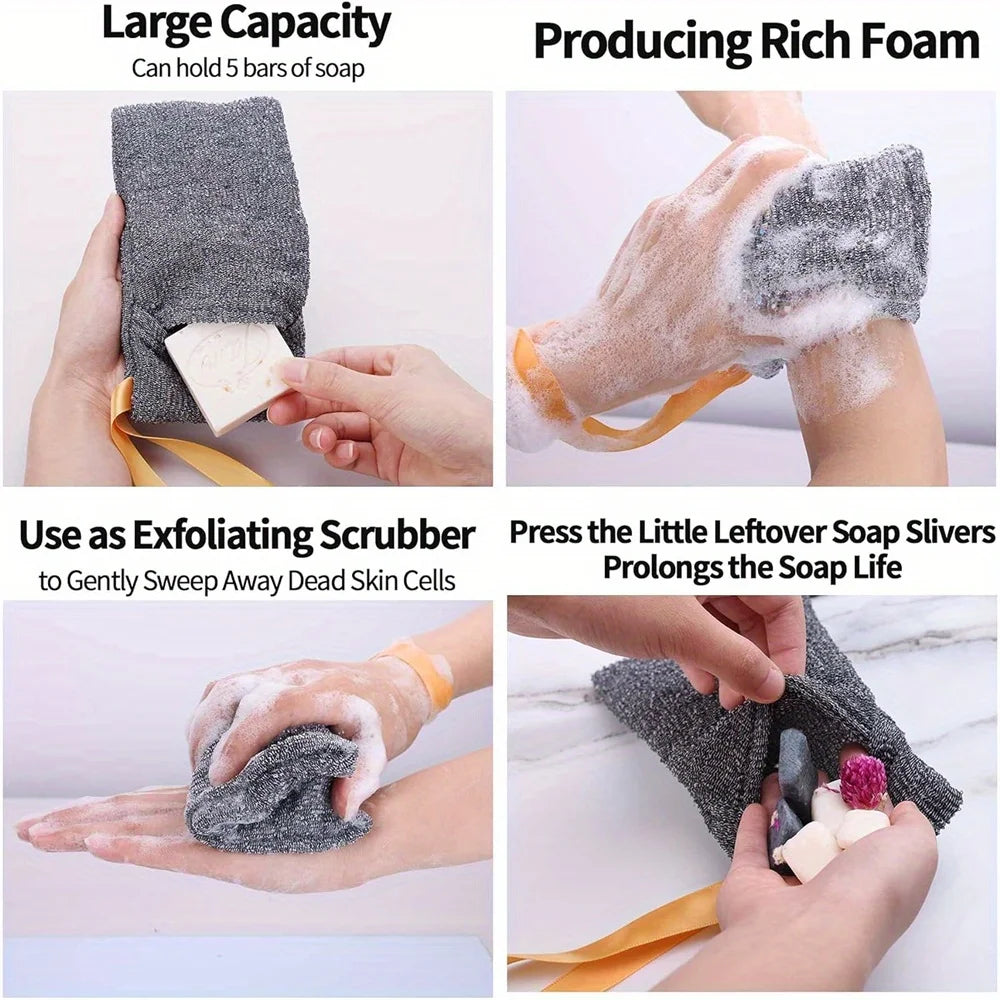 Large Capacity
Can hold 5 bars of soap

Producing Rich Foam

Use as Exfoliating Scrubber
to Gently Sweep Away Dead Skin Cells

Press the Little Leftover Soap Slivers
Prolongs the Soap Life