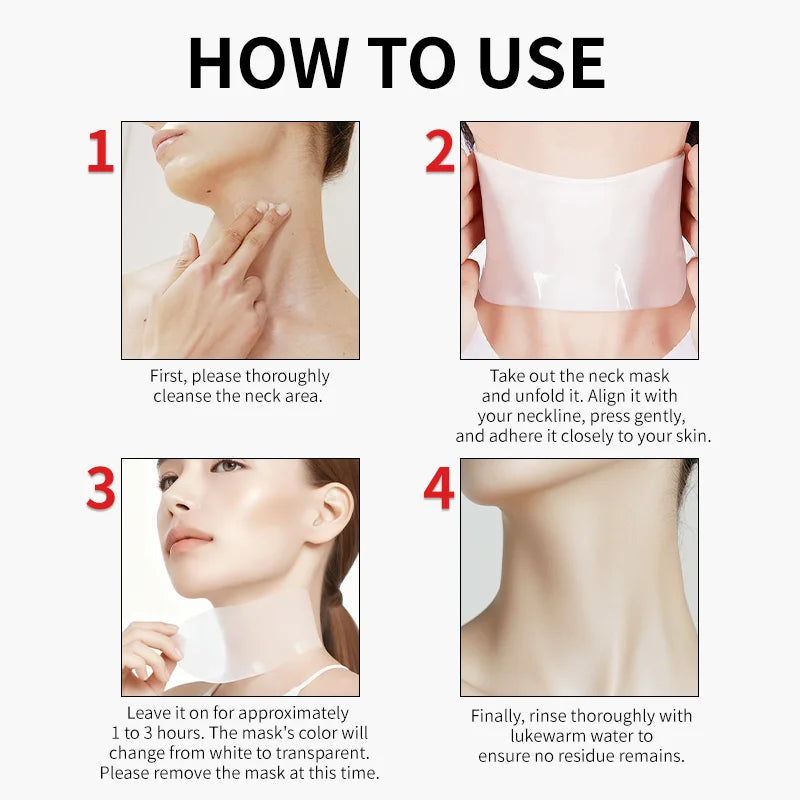 HOW TO USE

1

First, please thoroughly cleanse the neck area.

2

Take out the neck mask and unfold it. Align it with your neckline, press gently, and adhere it closely to your skin.

3

Leave it on for approximately 1 to 3 hours. The mask's color will change from white to transparent. Please remove the mask at this time.

4

Finally, rinse thoroughly with lukewarm water to ensure no residue remains.