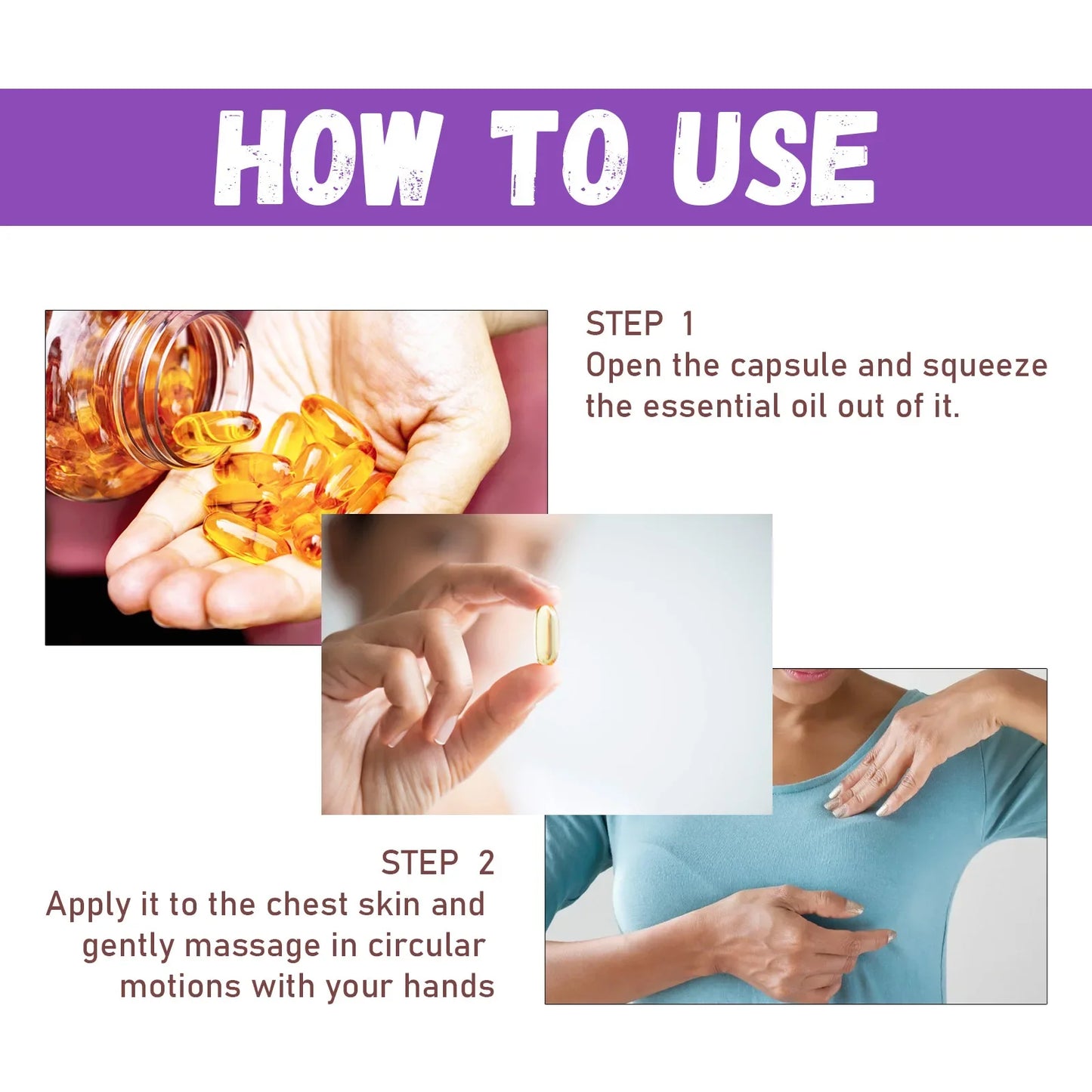 HOW TO USE

STEP 1
Open the capsule and squeeze the essential oil out of it.

STEP 2
Apply it to the chest skin and gently massage in circular motions with your hands