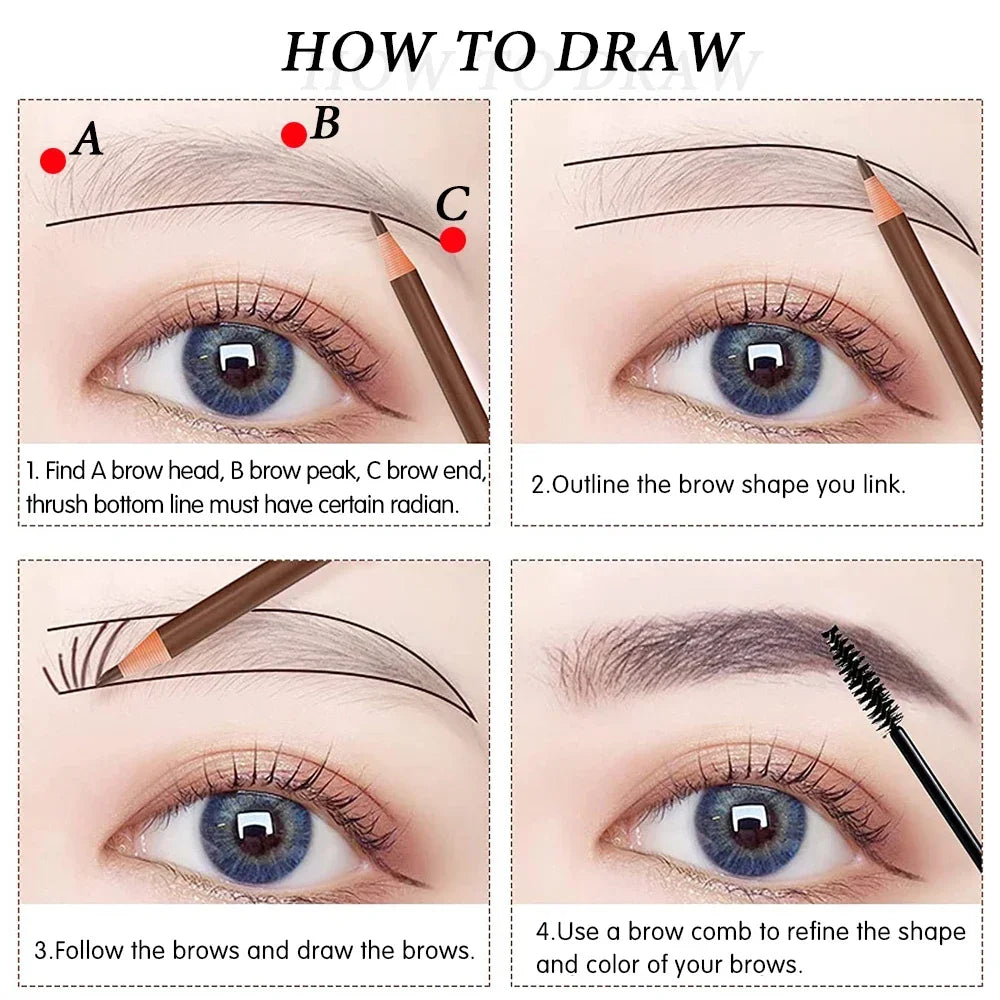 HOW TO DRAW

A
B
C

1. Find A brow head, B brow peak, C brow end, thrush bottom line must have certain radian.

2.Outline the brow shape you link.

3.Follow the brows and draw the brows.

4.Use a brow comb to refine the shape and color of your brows.